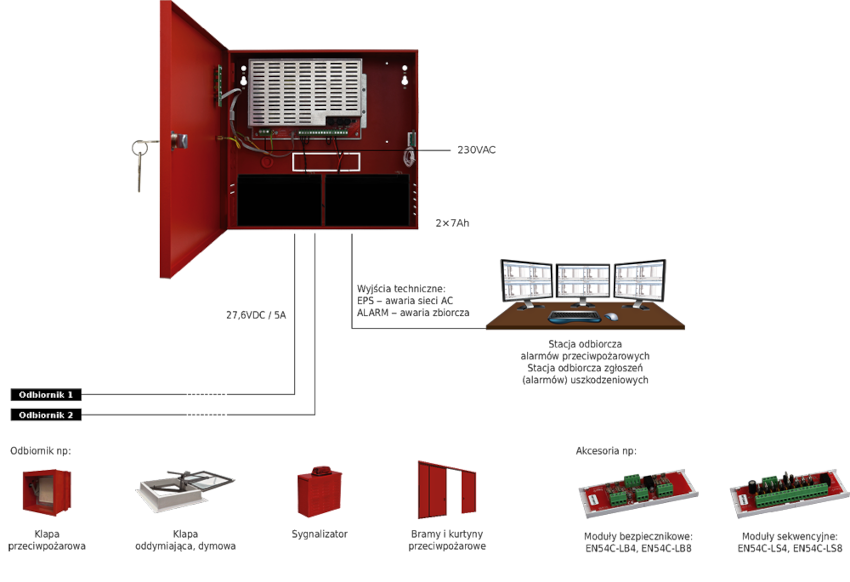 230VAC

2×7Ah

Wyjścia techniczne:
EPS – awaria sieci AC
ALARM – awaria zbiorcza

27,6VDC / 5A

Stacja odbiorcza
alarmów przeciwpożarowych
Stacja odbiorcza zgłoszeń
(alarmów) uszkodzeniowych

Odbiornik 1

Odbiornik 2

Odbiornik np:

Klapa
przeciwpożarowa

Klapa
oddymiająca, dymowa

Sygnalizator

Bramy i kurtyny
przeciwpożarowe

Akcesoria np:

Moduły bezpiecznikowe:
EN54C-LB4, EN54C-LB8

Moduły sekwencyjne:
EN54C-LS4, EN54C-LS8